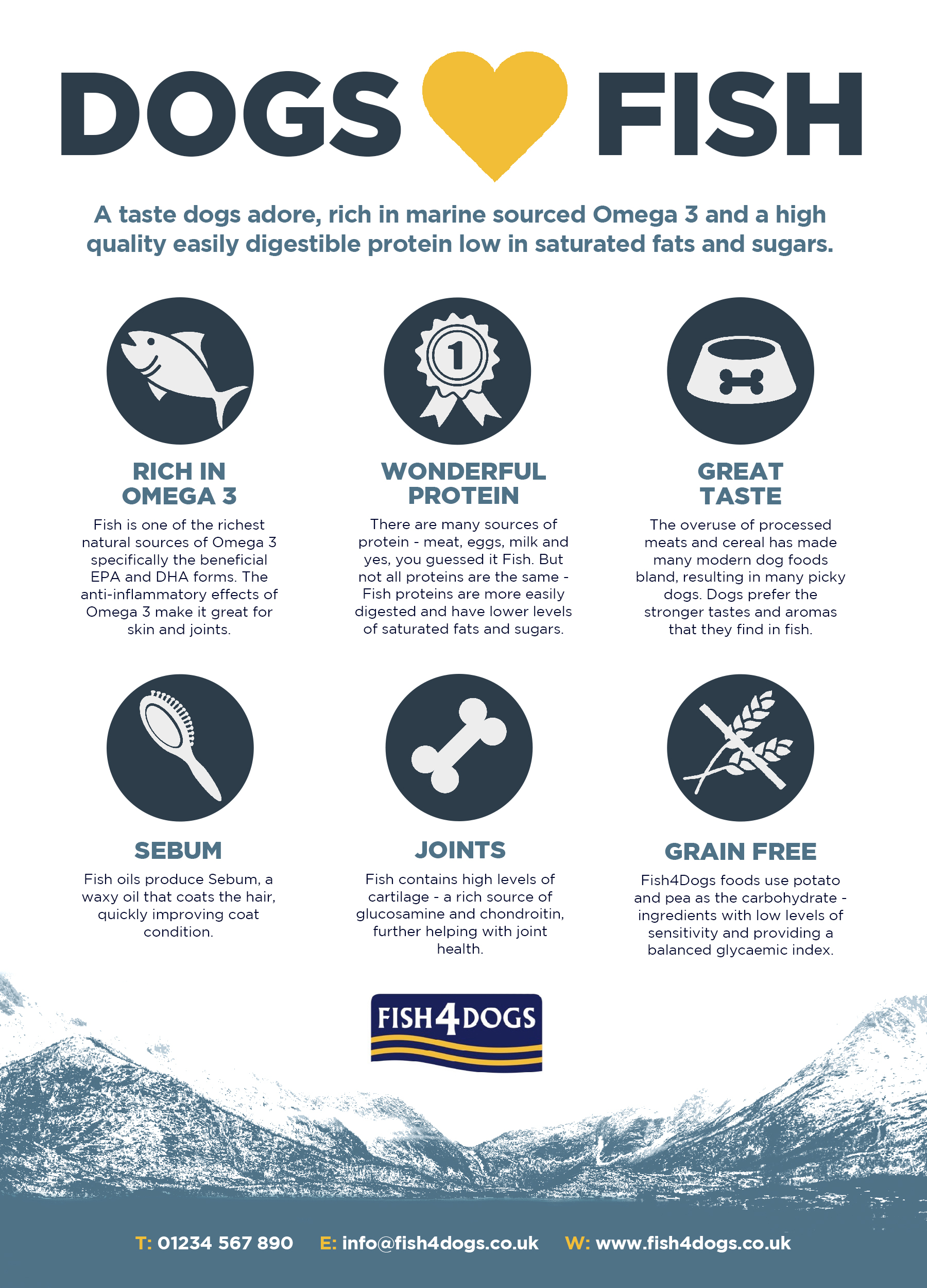 DOGS FISH

A taste dogs adore, rich in marine sourced Omega 3 and a high quality easily digestible protein low in saturated fats and sugars.

1

RICH IN OMEGA 3

Fish is one of the richest natural sources of Omega 3 specifically the beneficial EPA and DHA forms. The anti-inflammatory effects of Omega 3 make it great for skin and joints.

WONDERFUL PROTEIN

There are many sources of protein - meat, eggs, milk and yes, you guessed it Fish. But not all proteins are the same - Fish proteins are more easily digested and have lower levels of saturated fats and sugars.

GREAT TASTE

The overuse of processed meats and cereal has made many modern dog foods bland, resulting in many picky dogs. Dogs prefer the stronger tastes and aromas that they find in fish.

SEBUM

Fish oils produce Sebum, a waxy oil that coats the hair, quickly improving coat condition.

JOINTS

Fish contains high levels of cartilage - a rich source of glucosamine and chondroitin, further helping with joint health.

GRAIN FREE

Fish4Dogs foods use potato and pea as the carbohydrate - ingredients with low levels of sensitivity and providing a balanced glycaemic index.

FISH4DOGS

T: 01234 567 890 E: info@fish4dogs.co.uk W: www.fish4dogs.co.uk